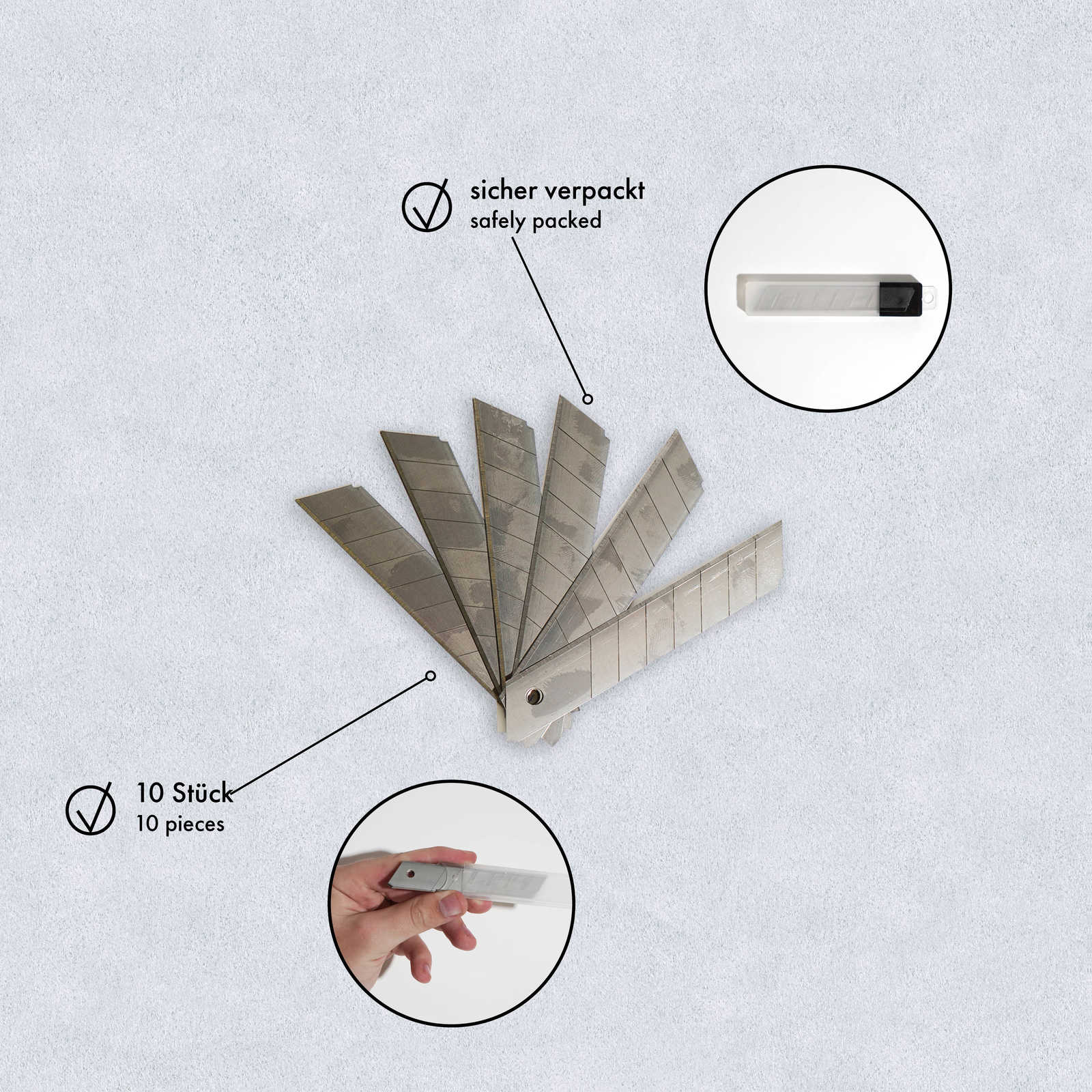 sicher verpackt
safely packed

10 Stück
10 pieces