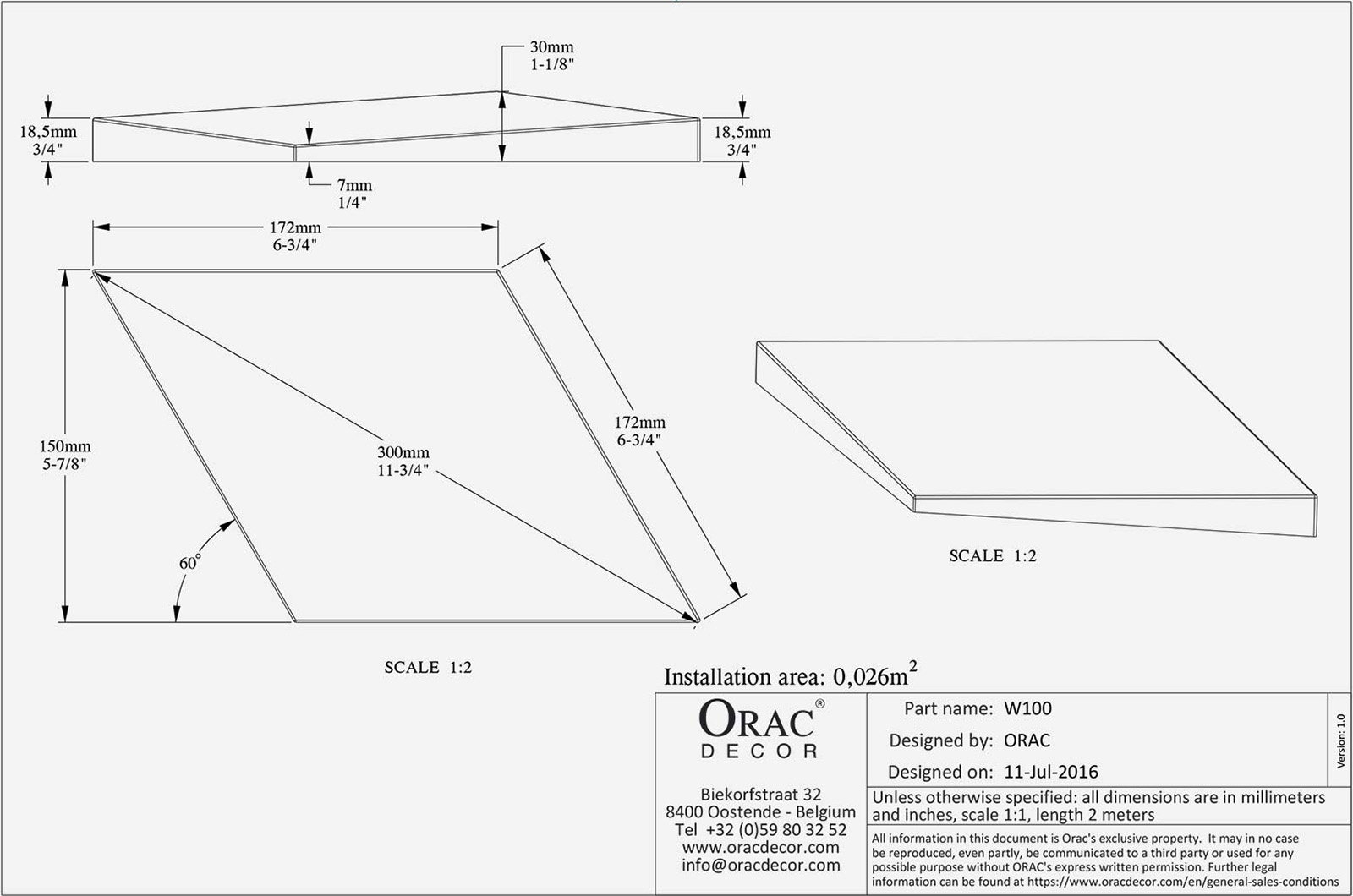 30mm
1-1/8"

18,5mm
3/4"

18,5mm
3/4"

7mm
1/4"

172mm
6-3/4"

172mm
6-3/4"

150mm
5-7/8"

300mm
11-3/4"

60°

SCALE 1:2

SCALE 1:2

Installation area: 0,026m$^2$

ORAC®
DECOR

Biekorfstraat 32
8400 Oostende - Belgium
Tel +32 (0)59 80 32 52
www.oracdecor.com
info@oracdecor.com

Part name: W100
Designed by: ORAC
Designed on: 11-Jul-2016

Version: 1.0

Unless otherwise specified: all dimensions are in millimeters and inches, scale 1:1, length 2 meters

All information in this document is Orac's exclusive property. It may in no case be reproduced, even partly, be communicated to a third party or used for any possible purpose without ORAC's express written permission. Further legal information can be found at https://www.oracdecor.com/en/general-sales-conditions