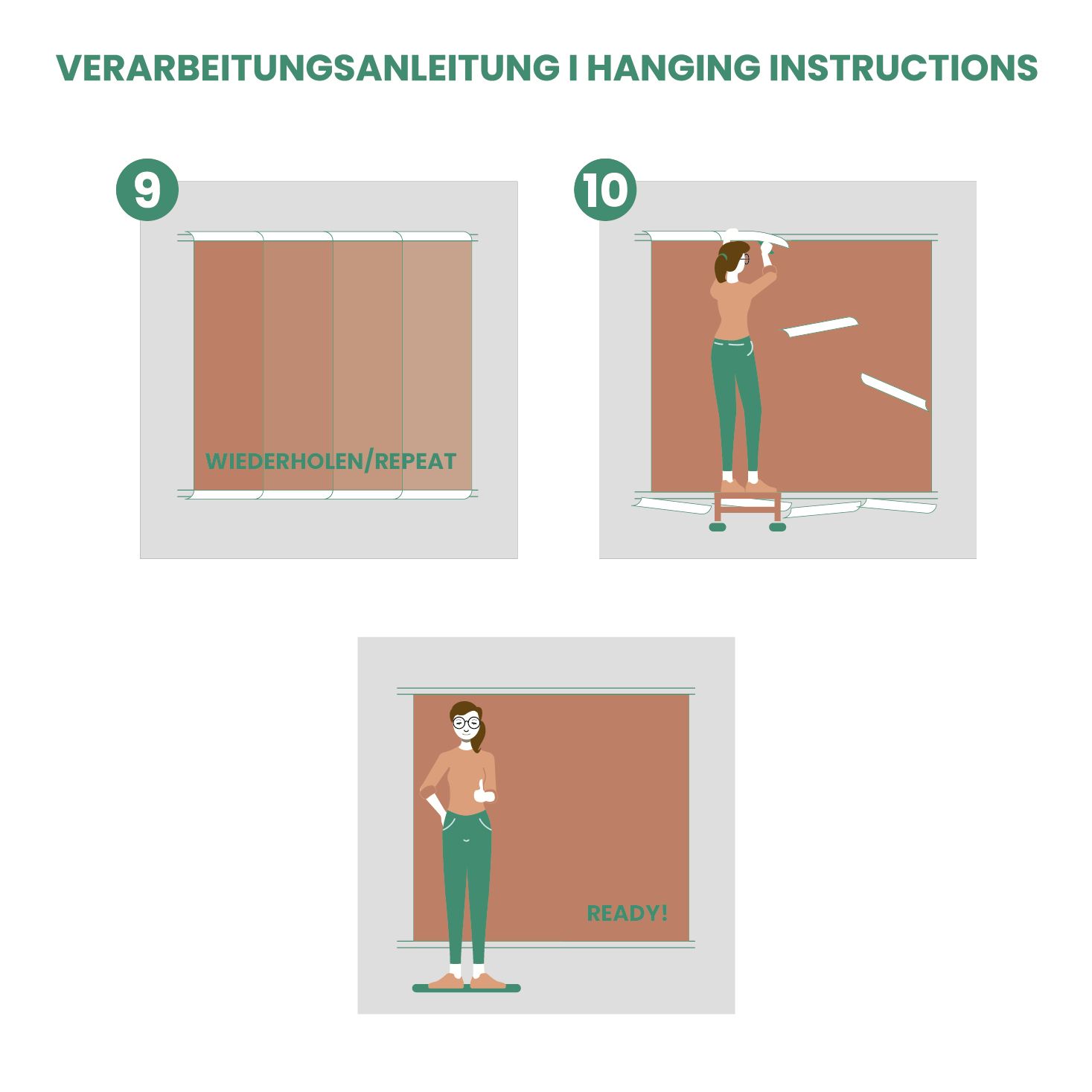 VERARBEITUNGSANLEITUNG I HANGING INSTRUCTIONS

9

WIEDERHOLEN/REPEAT

10

READY!