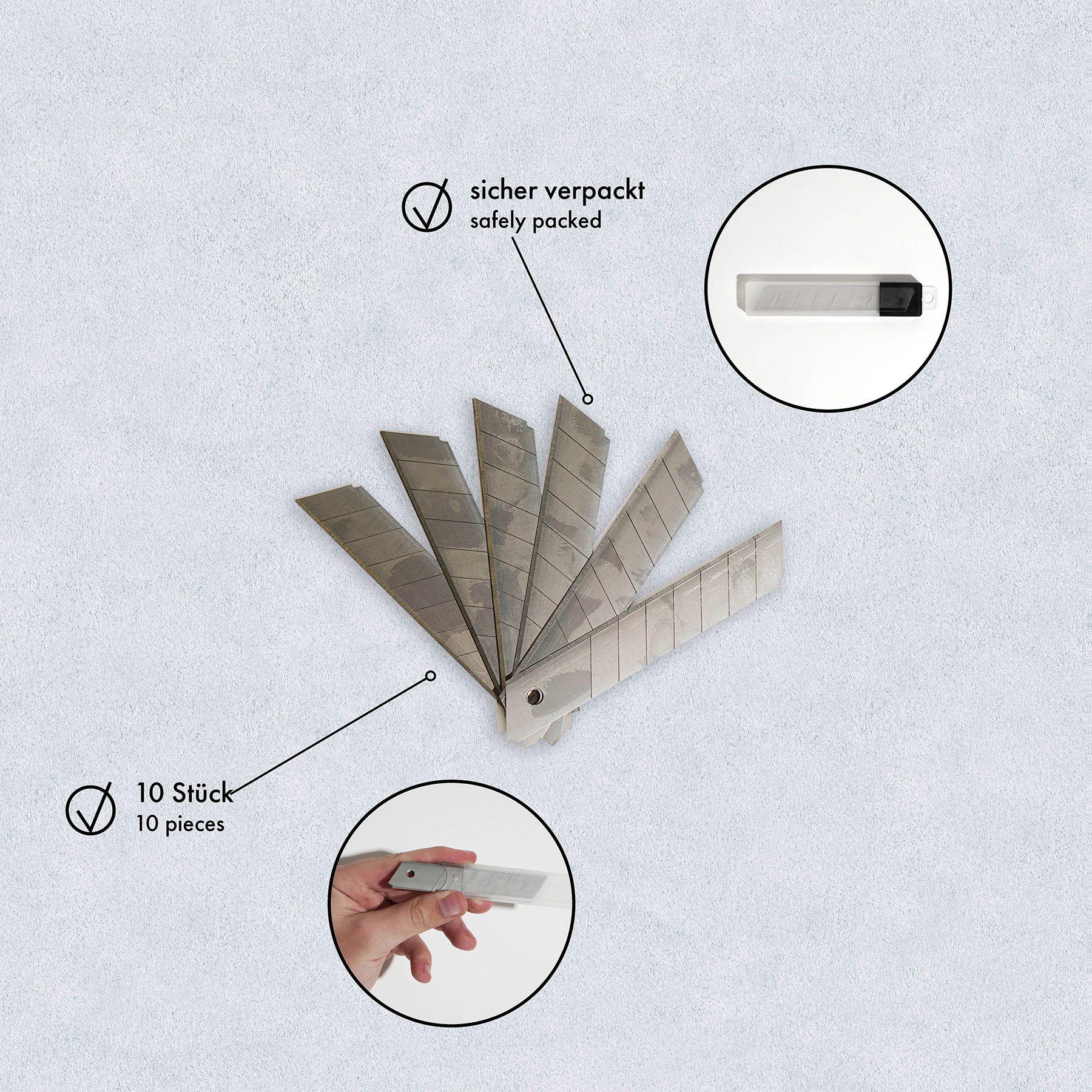 sicher verpackt
safely packed

10 Stück
10 pieces