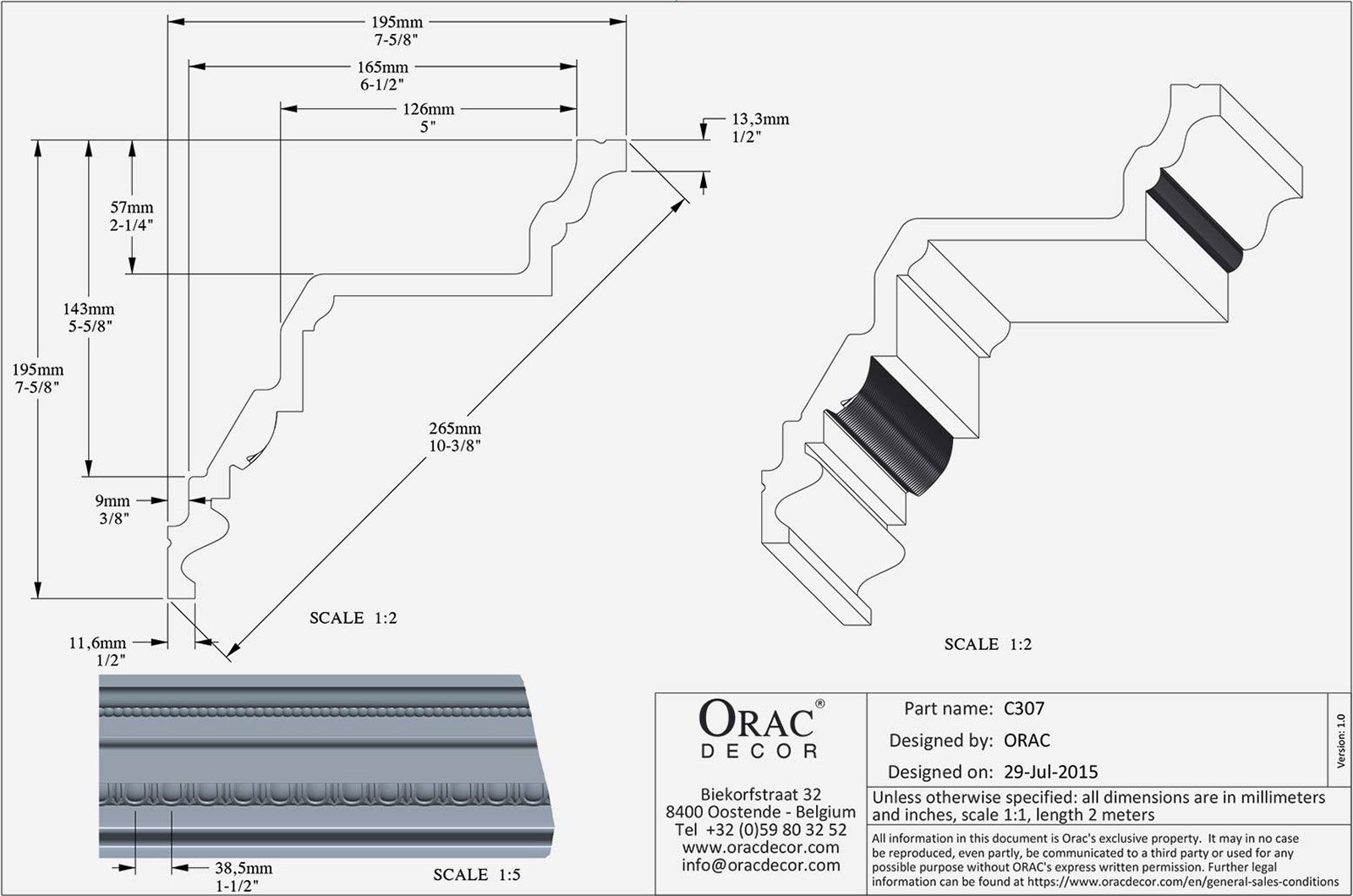 195mm
7-5/8"

165mm
6-1/2"

126mm
5"

13,3mm
1/2"

57mm
2-1/4"

143mm
5-5/8"

195mm
7-5/8"

265mm
10-3/8"

9mm
3/8"

11,6mm
1/2"

SCALE 1:2

SCALE 1:2

38,5mm
1-1/2"

SCALE 1:5

ORAC®
DECOR

Biekorfstraat 32
8400 Oostende - Belgium
Tel +32 (0)59 80 32 52
www.oracdecor.com
info@oracdecor.com

Part name: C307
Designed by: ORAC
Designed on: 29-Jul-2015

Version: 1.0

Unless otherwise specified: all dimensions are in millimeters and inches, scale 1:1, length 2 meters

All information in this document is Orac's exclusive property. It may in no case be reproduced, even partly, be communicated to a third party or used for any possible purpose without ORAC's express written permission. Further legal information can be found at https://www.oracdecor.com/en/general-sales-conditions