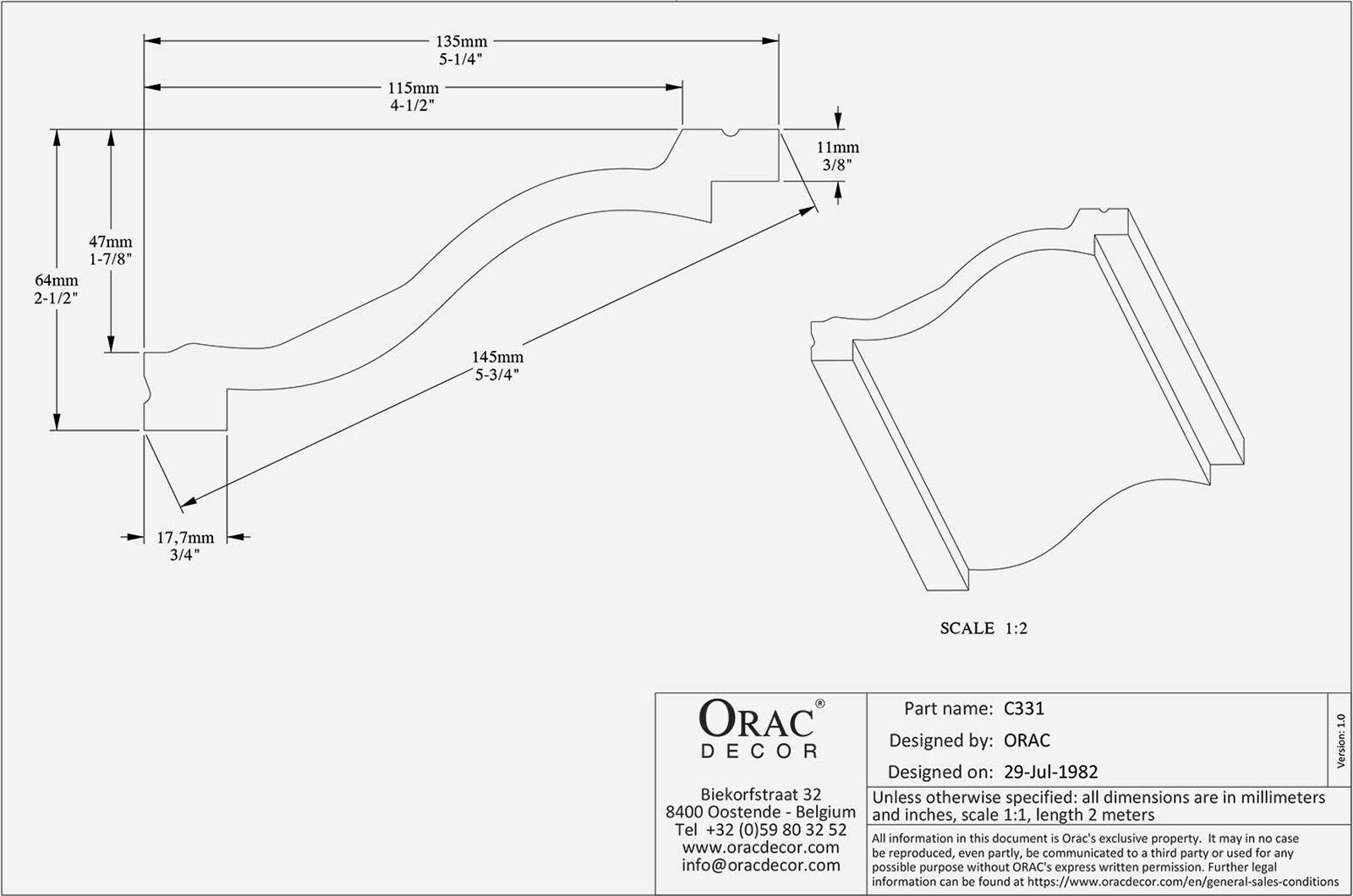 135mm
5-1/4"

115mm
4-1/2"

11mm
3/8"

47mm
1-7/8"

64mm
2-1/2"

145mm
5-3/4"

17,7mm
3/4"

SCALE 1:2

ORAC®
DECOR

Biekorfstraat 32
8400 Oostende - Belgium
Tel +32 (0)59 80 32 52
www.oracdecor.com
info@oracdecor.com

Part name: C331
Designed by: ORAC
Designed on: 29-Jul-1982

Version: 1.0

Unless otherwise specified: all dimensions are in millimeters and inches, scale 1:1, length 2 meters

All information in this document is Orac's exclusive property. It may in no case be reproduced, even partly, be communicated to a third party or used for any possible purpose without ORAC's express written permission. Further legal information can be found at https://www.oracdecor.com/en/general-sales-conditions