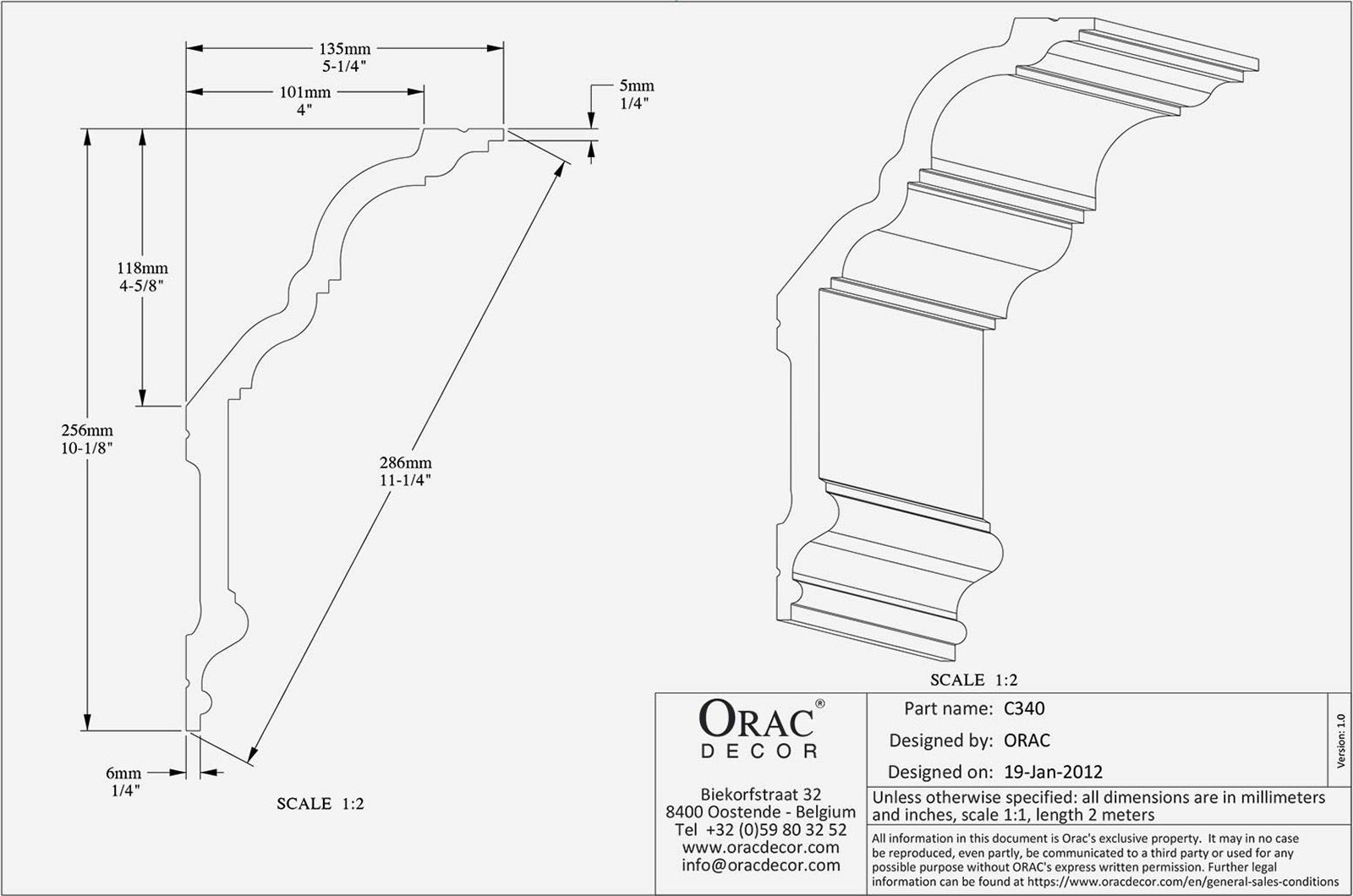 135mm
5-1/4"

101mm
4"

5mm
1/4"

118mm
4-5/8"

256mm
10-1/8"

286mm
11-1/4"

6mm
1/4"

SCALE 1:2

SCALE 1:2

ORAC®
DECOR

Biekorfstraat 32
8400 Oostende - Belgium
Tel +32 (0)59 80 32 52
www.oracdecor.com
info@oracdecor.com

Part name: C340
Designed by: ORAC
Designed on: 19-Jan-2012

Version: 1.0

Unless otherwise specified: all dimensions are in millimeters and inches, scale 1:1, length 2 meters

All information in this document is Orac's exclusive property. It may in no case be reproduced, even partly, be communicated to a third party or used for any possible purpose without ORAC's express written permission. Further legal information can be found at https://www.oracdecor.com/en/general-sales-conditions