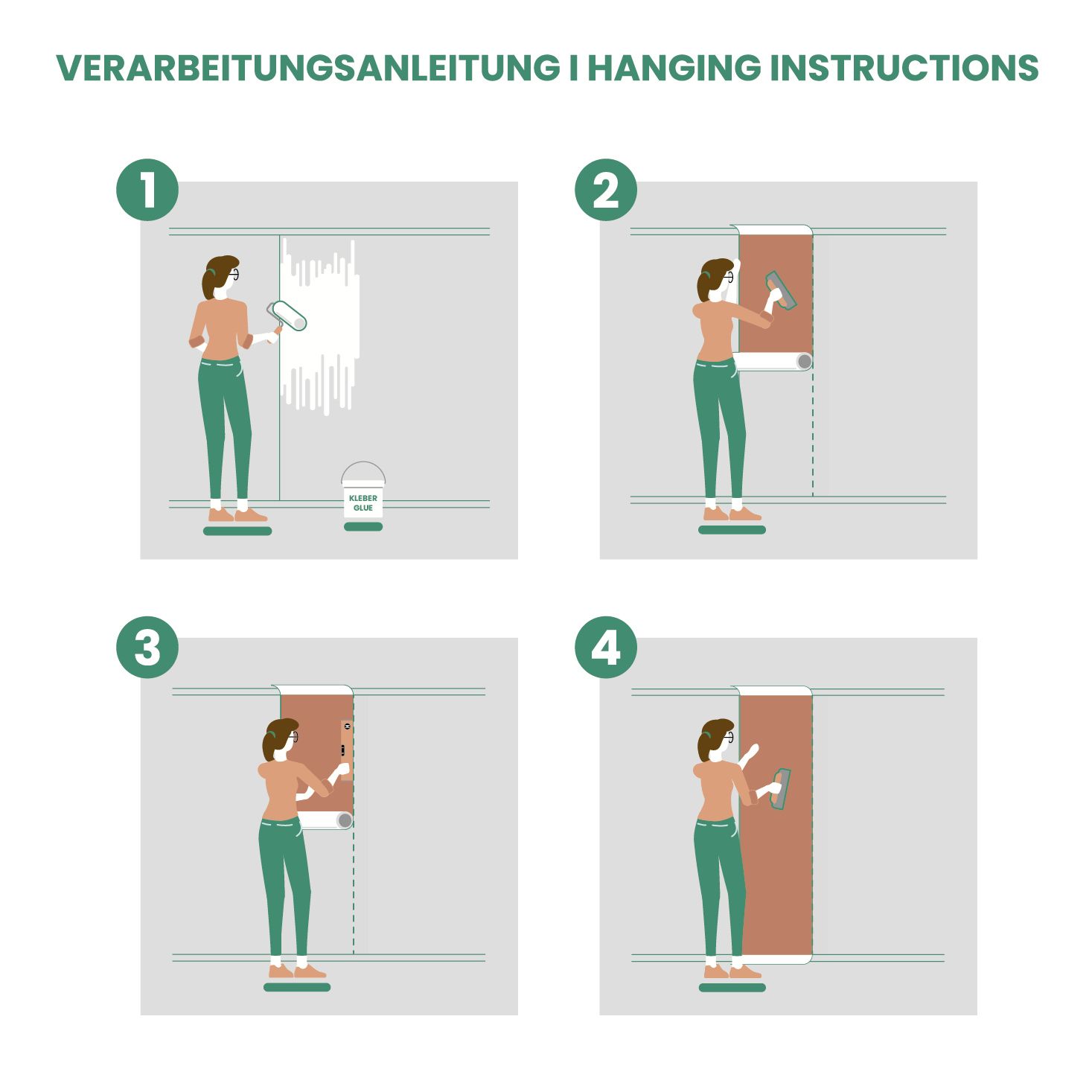 VERARBEITUNGSANLEITUNG I HANGING INSTRUCTIONS

1

KLEBER
GLUE

2

3

4