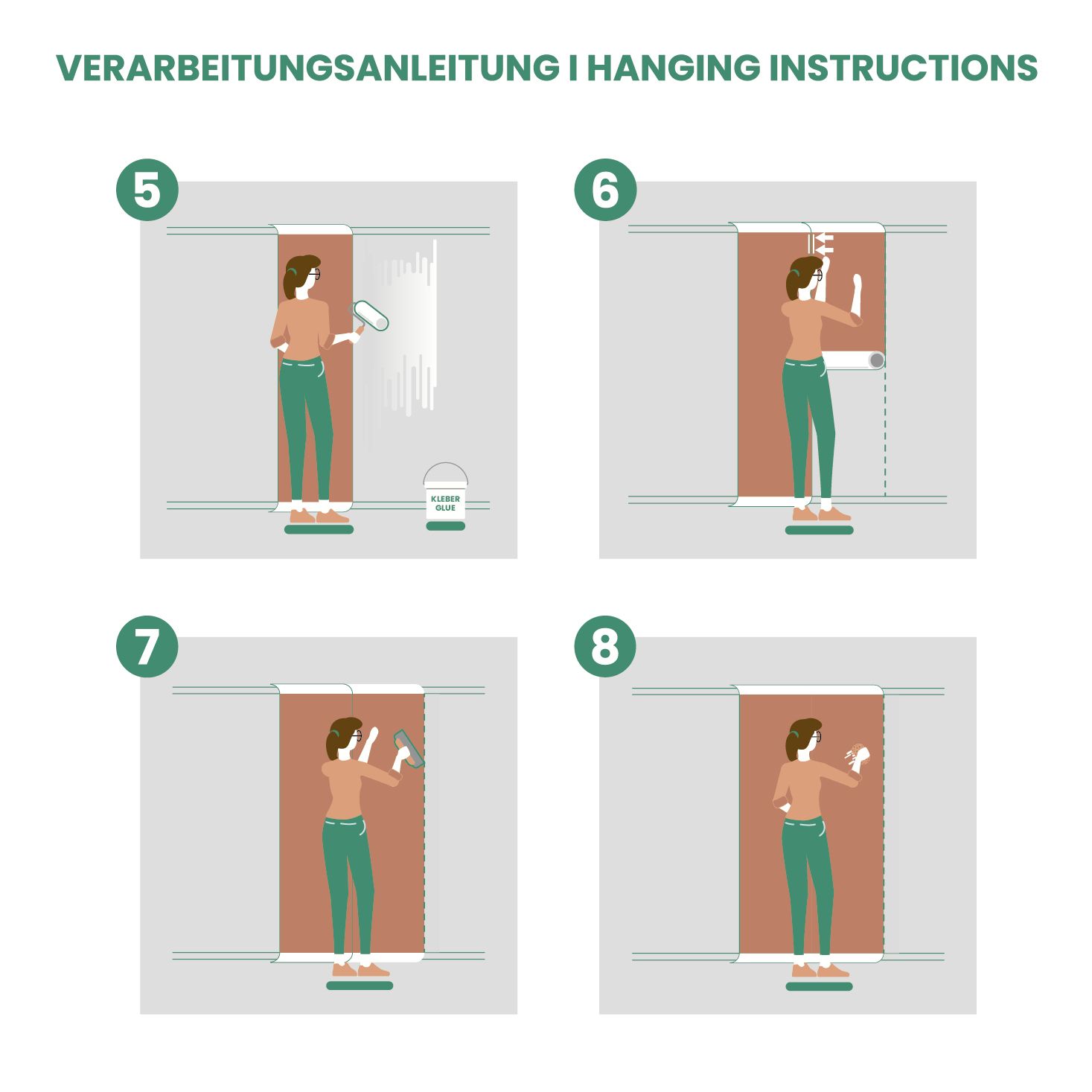 VERARBEITUNGSANLEITUNG I HANGING INSTRUCTIONS

5

KLEBER
GLUE

6

7

8