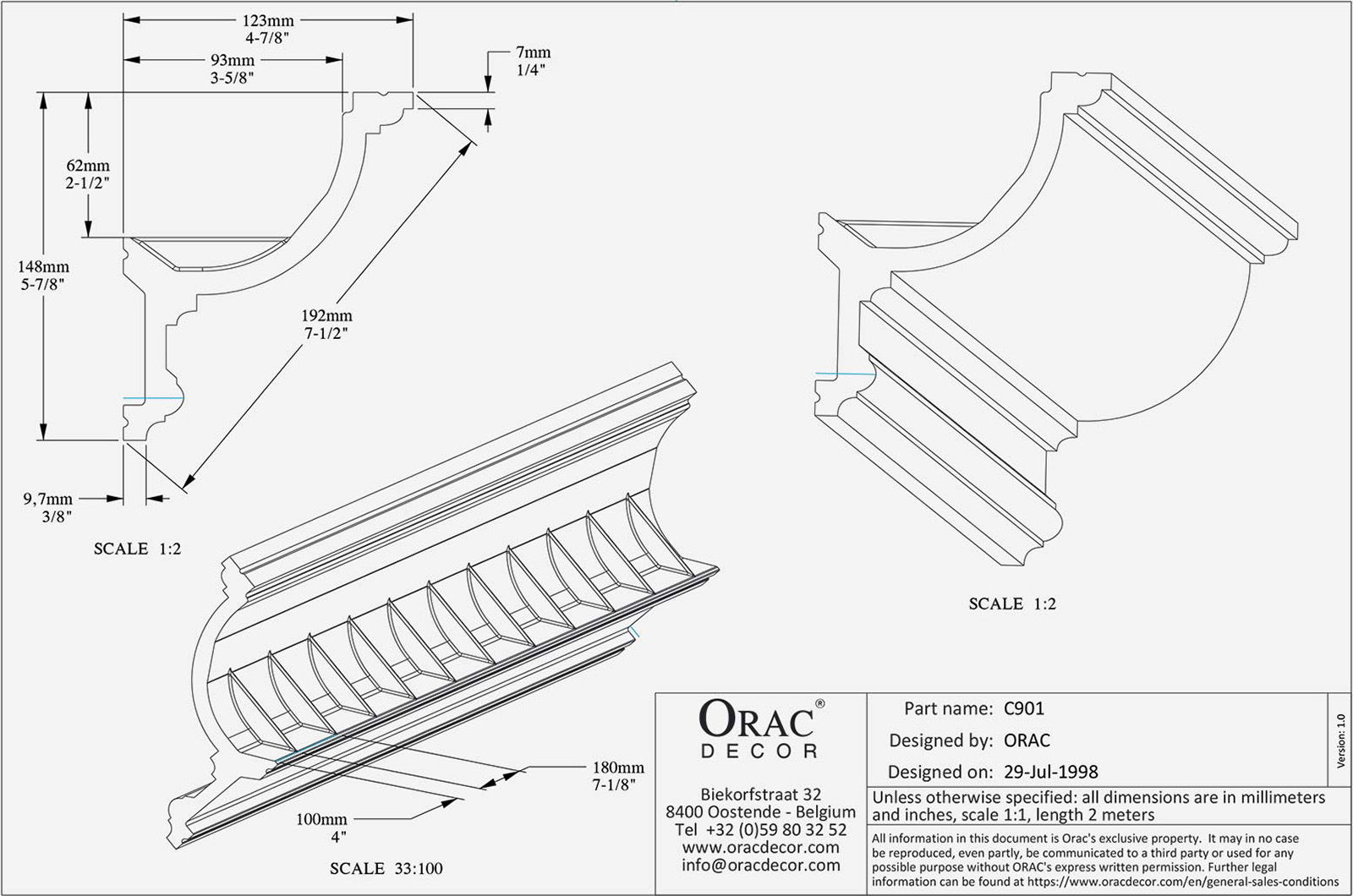 123mm
4-7/8"

93mm
3-5/8"

7mm
1/4"

62mm
2-1/2"

148mm
5-7/8"

192mm
7-1/2"

9,7mm
3/8"

SCALE 1:2

SCALE 1:2

180mm
7-1/8"

100mm
4"

SCALE 33:100

ORAC®
DECOR

Biekorfstraat 32
8400 Oostende - Belgium
Tel +32 (0)59 80 32 52
www.oracdecor.com
info@oracdecor.com

Part name: C901

Designed by: ORAC

Designed on: 29-Jul-1998

Version: 1.0

Unless otherwise specified: all dimensions are in millimeters and inches, scale 1:1, length 2 meters

All information in this document is Orac's exclusive property. It may in no case be reproduced, even partly, be communicated to a third party or used for any possible purpose without ORAC's express written permission. Further legal information can be found at https://www.oracdecor.com/en/general-sales-conditions